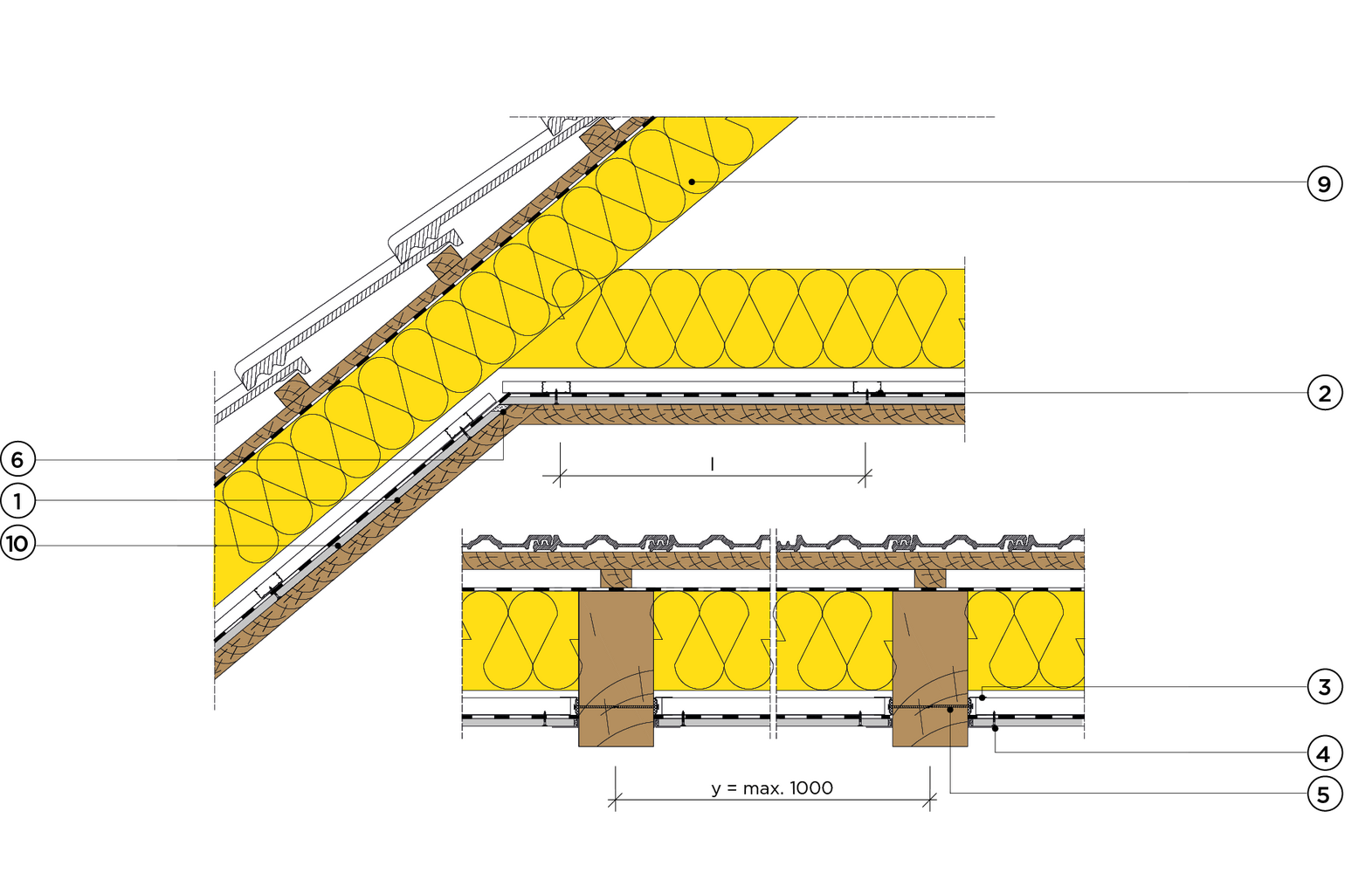 9
2
6
1
10
l
3
4
5
y = max. 1000