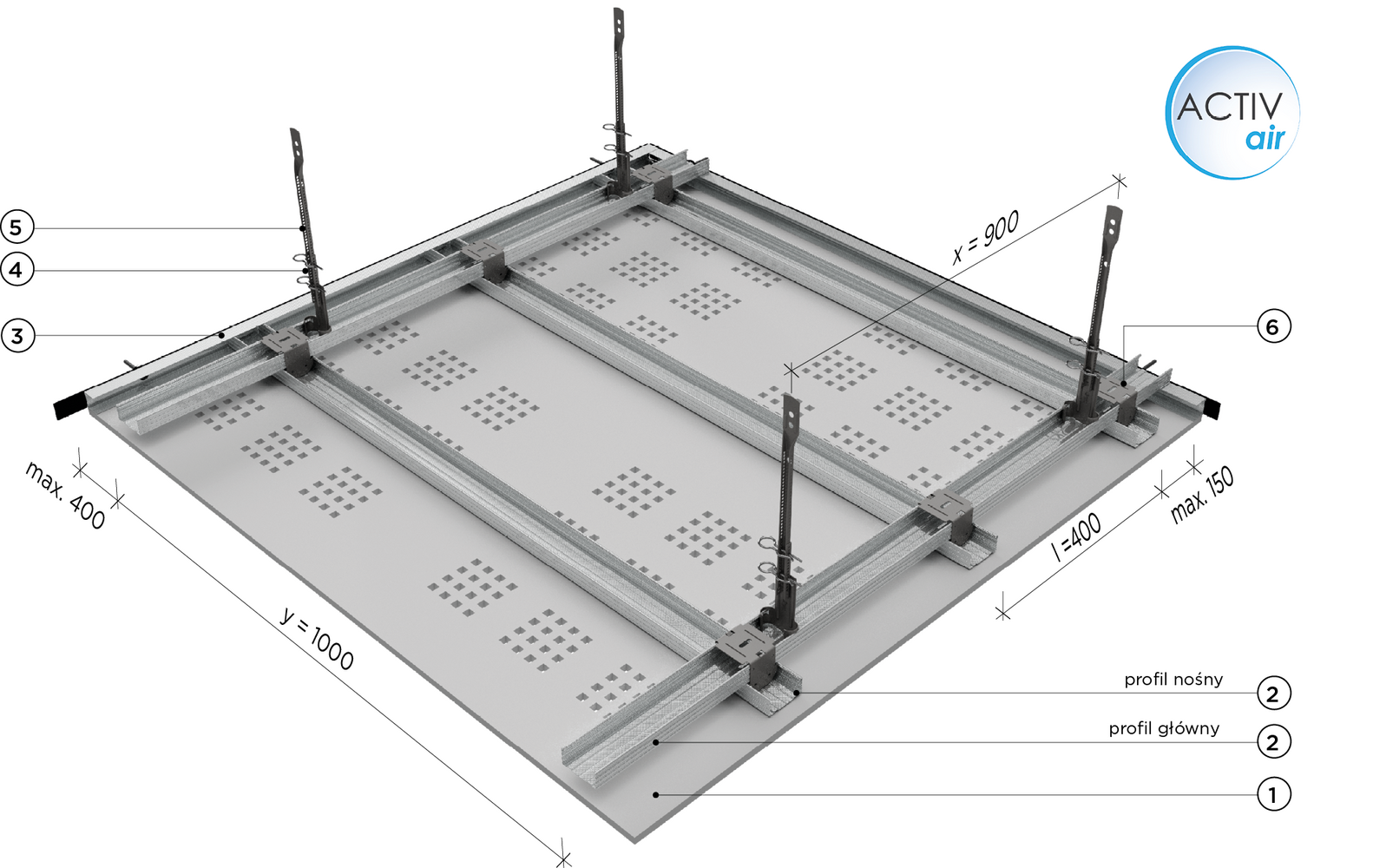 ACTIV
air

5
4
3
x = 900
6
max. 400
max. 150
l =400
y = 1000
profil nośny
2
profil główny
2
1